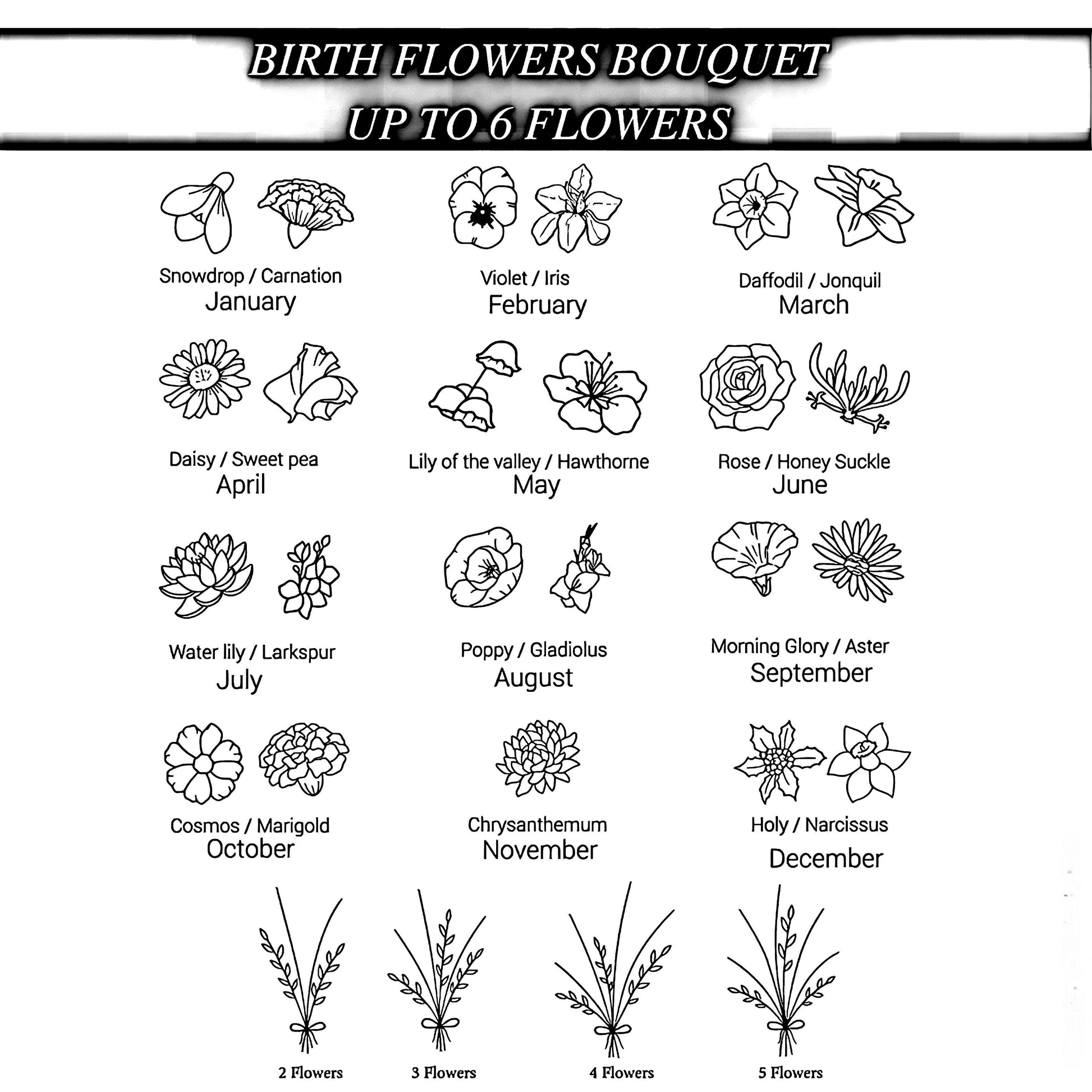 BIRTH FLOWERS BOUQUET
UP TO 6 FLOWERS

Snowdrop / Carnation
January

Violet / Iris
February

Daffodil / Jonquil
March

Daisy / Sweet pea
April

Lily of the valley / Hawthorne
May

Rose / Honey Suckle
June

Water lily / Larkspur
July

Poppy / Gladiolus
August

Morning Glory / Aster
September

Cosmos / Marigold
October

Chrysanthemum
November

Holy / Narcissus
December

2 Flowers

3 Flowers

4 Flowers

5 Flowers